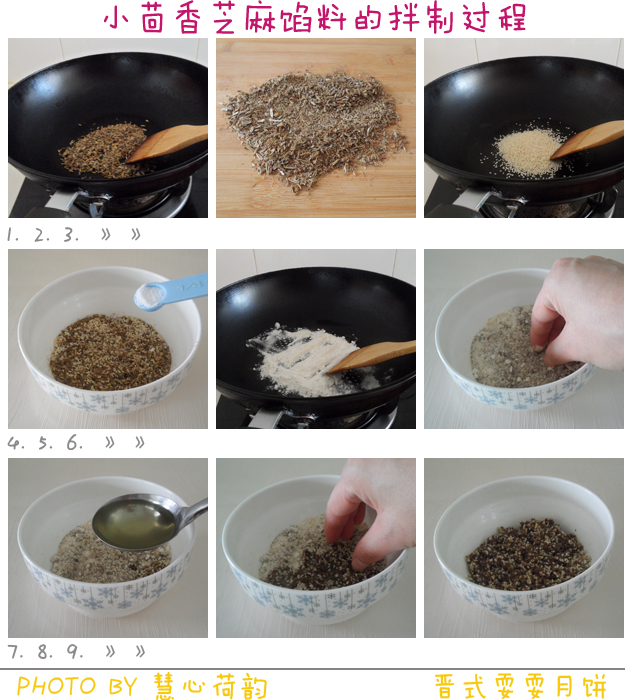 小茴香芝麻馅料的拌制过程

1. 2. 3. » »

4. 5. 6. » »

7. 8. 9. » »

PHOTO BY 慧心荷韵

晋式耍耍月饼