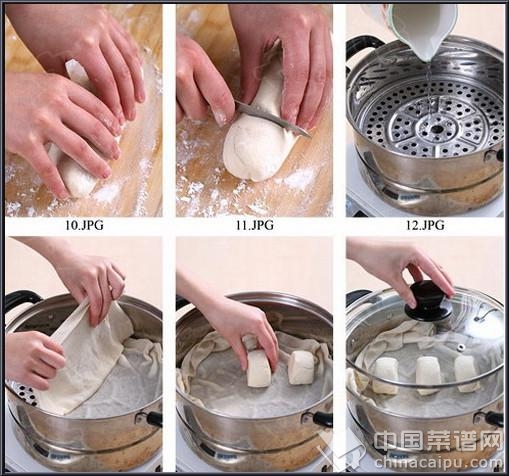 10.JPG

11.JPG

12.JPG

中国菜谱网
chinacaipu.com